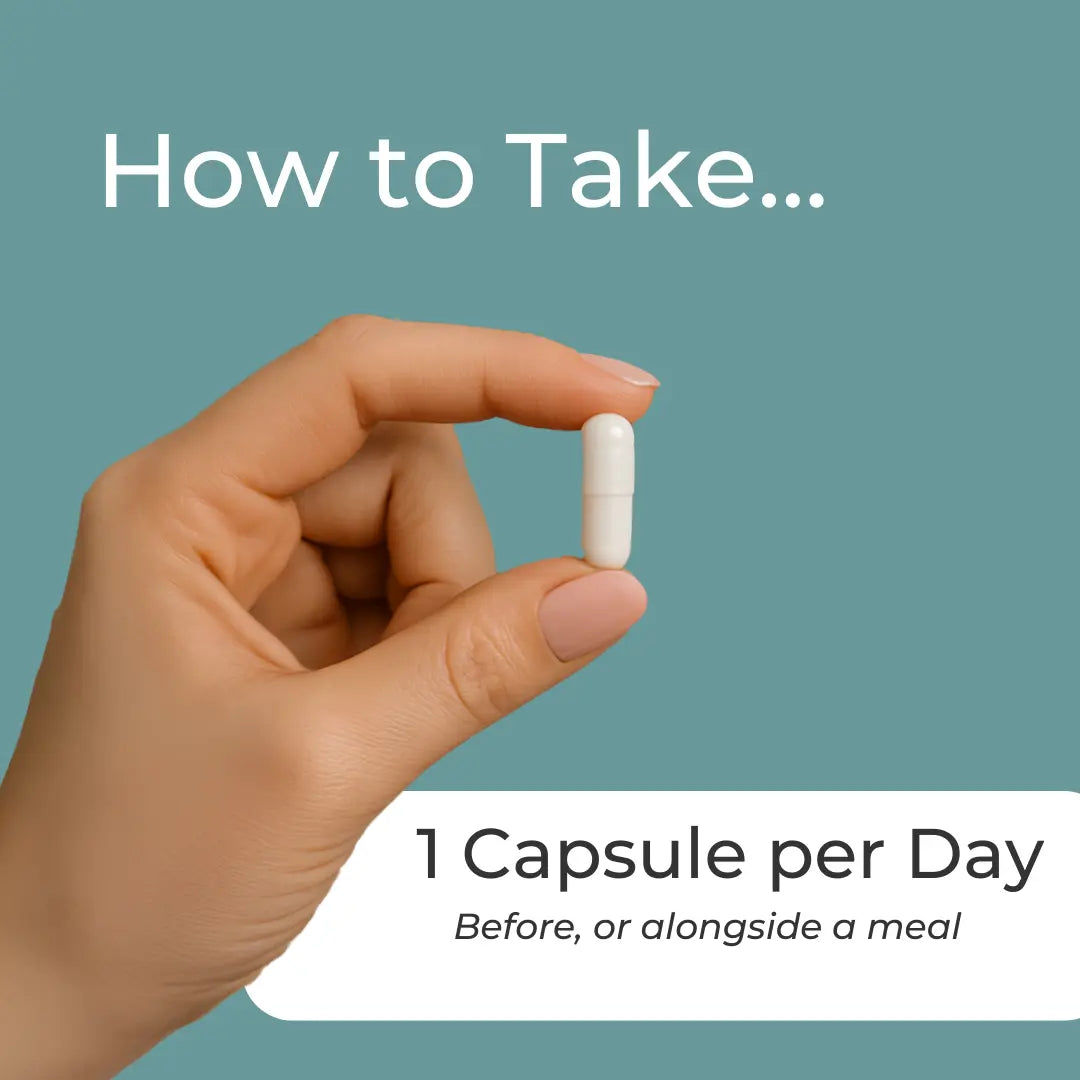 How to Take...

1 Capsule per Day

Before, or alongside a meal