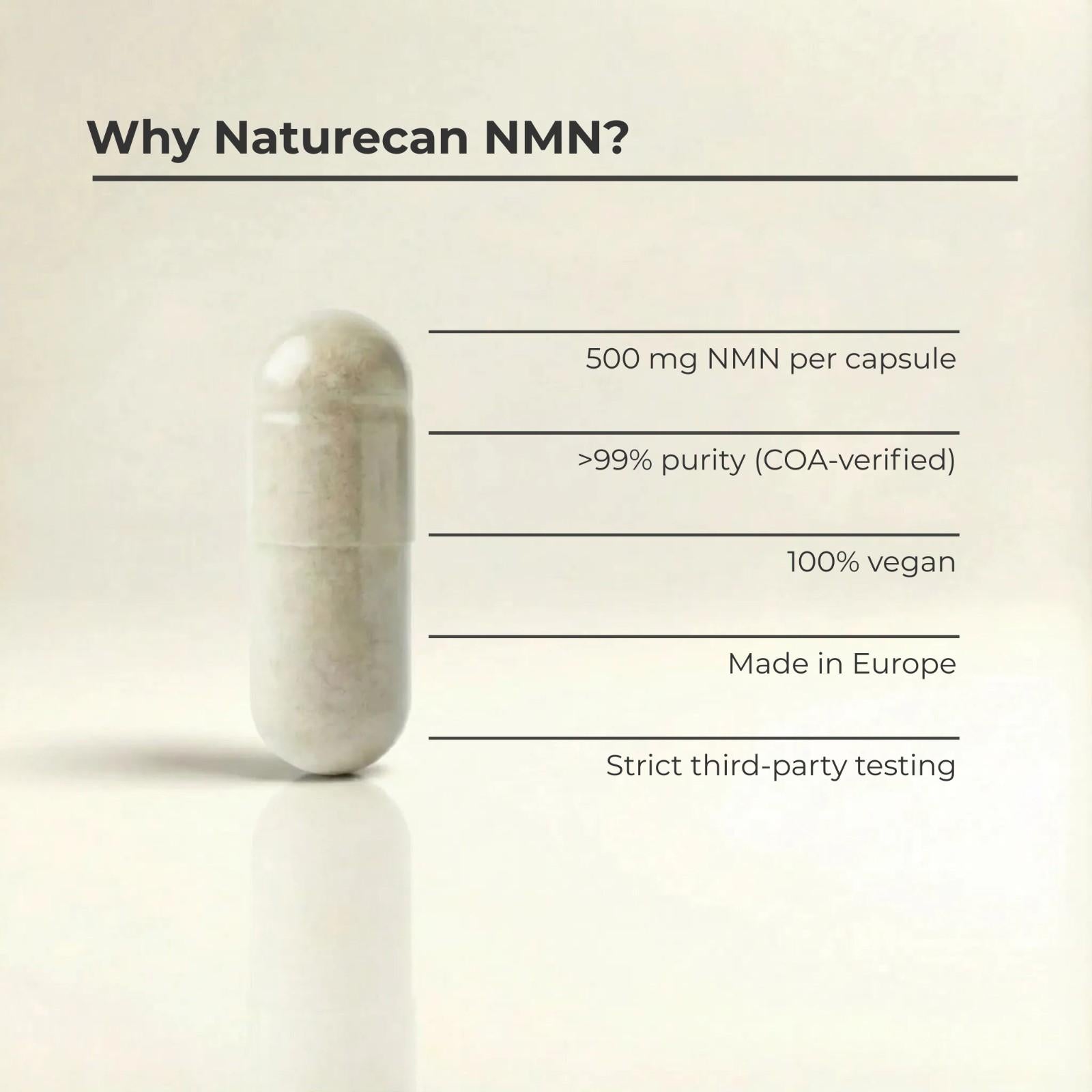 Why Naturecan NMN?

500 mg NMN per capsule

>99% purity (COA-verified)

100% vegan

Made in Europe

Strict third-party testing