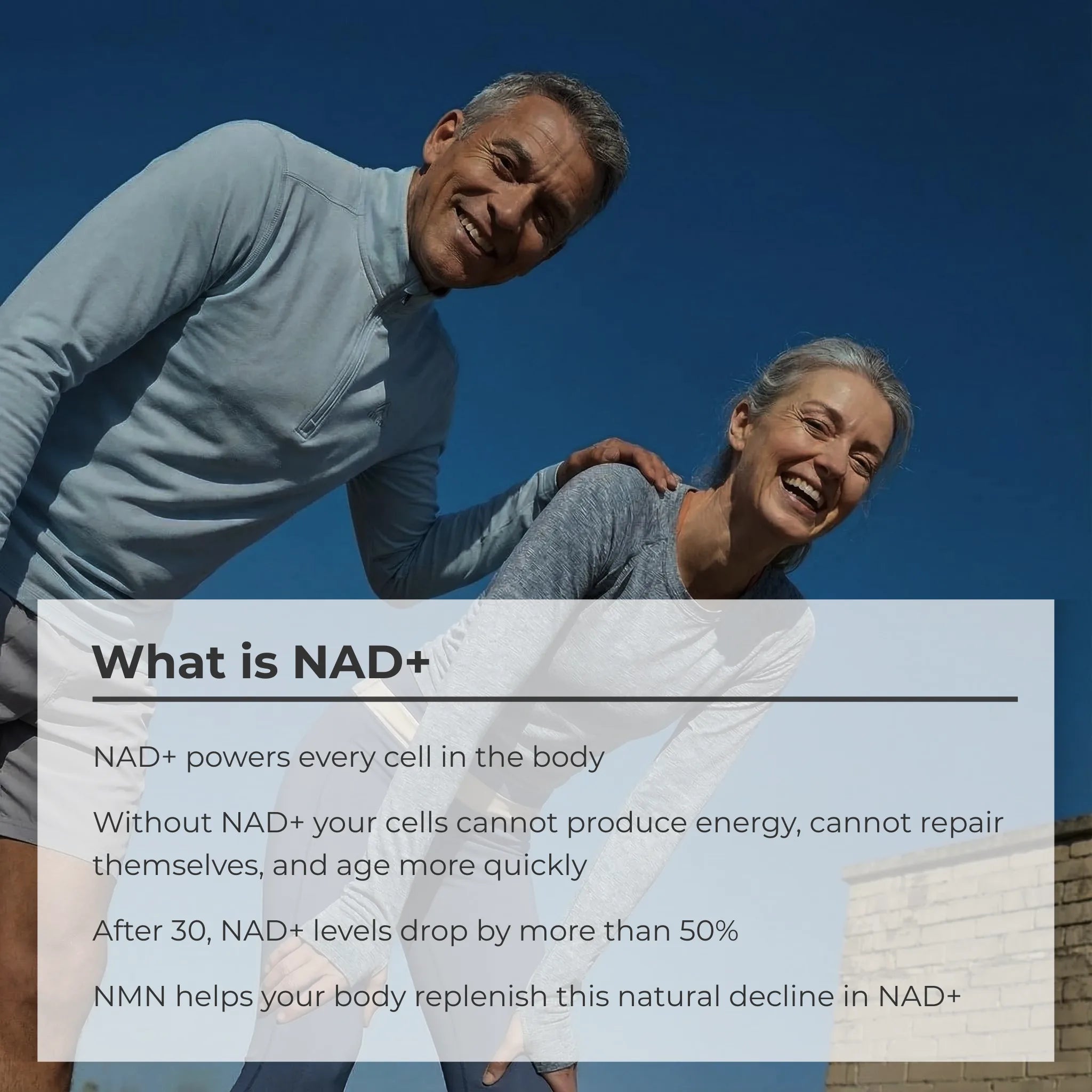 What is NAD+

NAD+ powers every cell in the body

Without NAD+ your cells cannot produce energy, cannot repair themselves, and age more quickly

After 30, NAD+ levels drop by more than 50%

NMN helps your body replenish this natural decline in NAD+