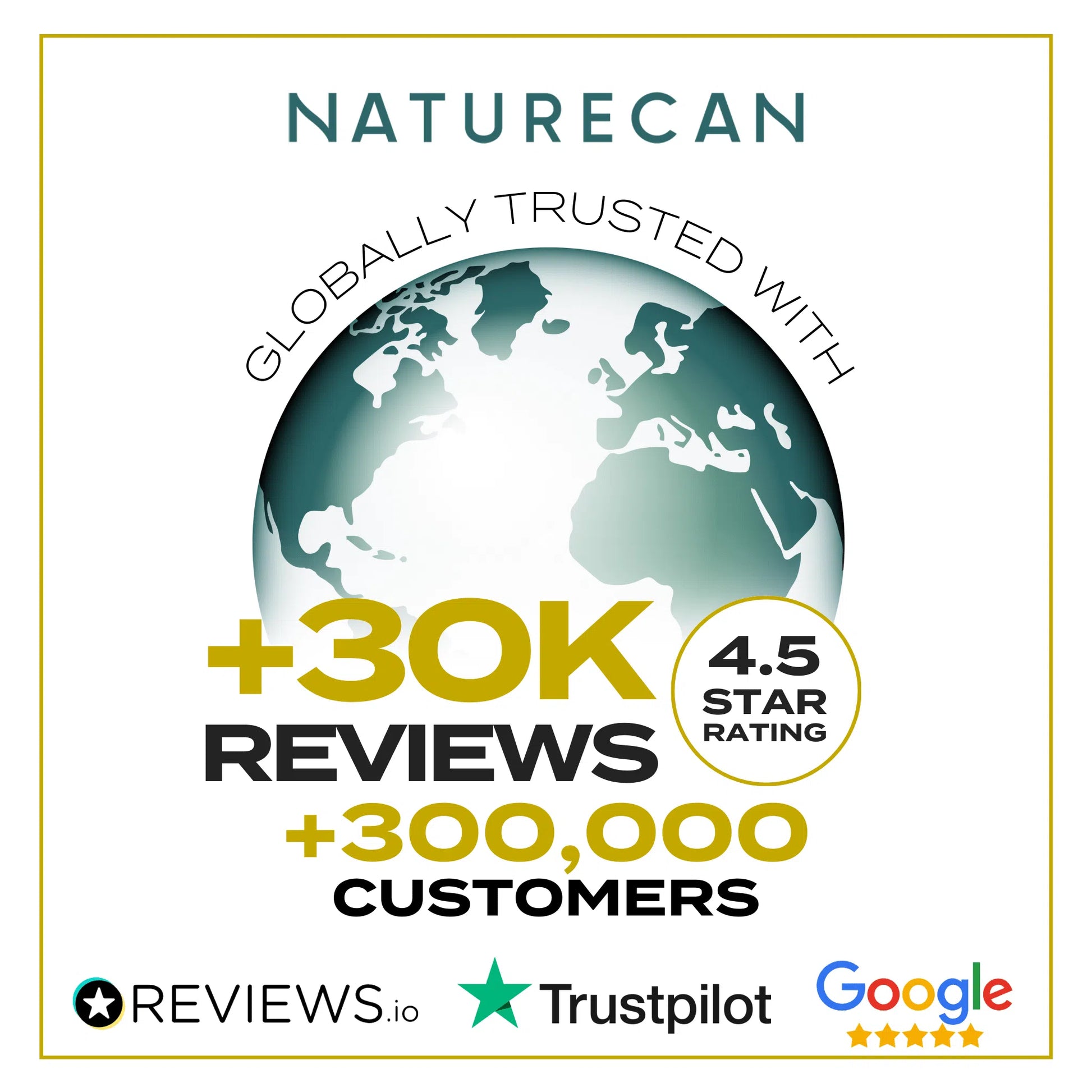 NATURECAN

GLOBALLY TRUSTED WITH

+30K REVIEWS

4.5 STAR RATING

+300,000 CUSTOMERS

REVIEWS.io

Trustpilot

Google