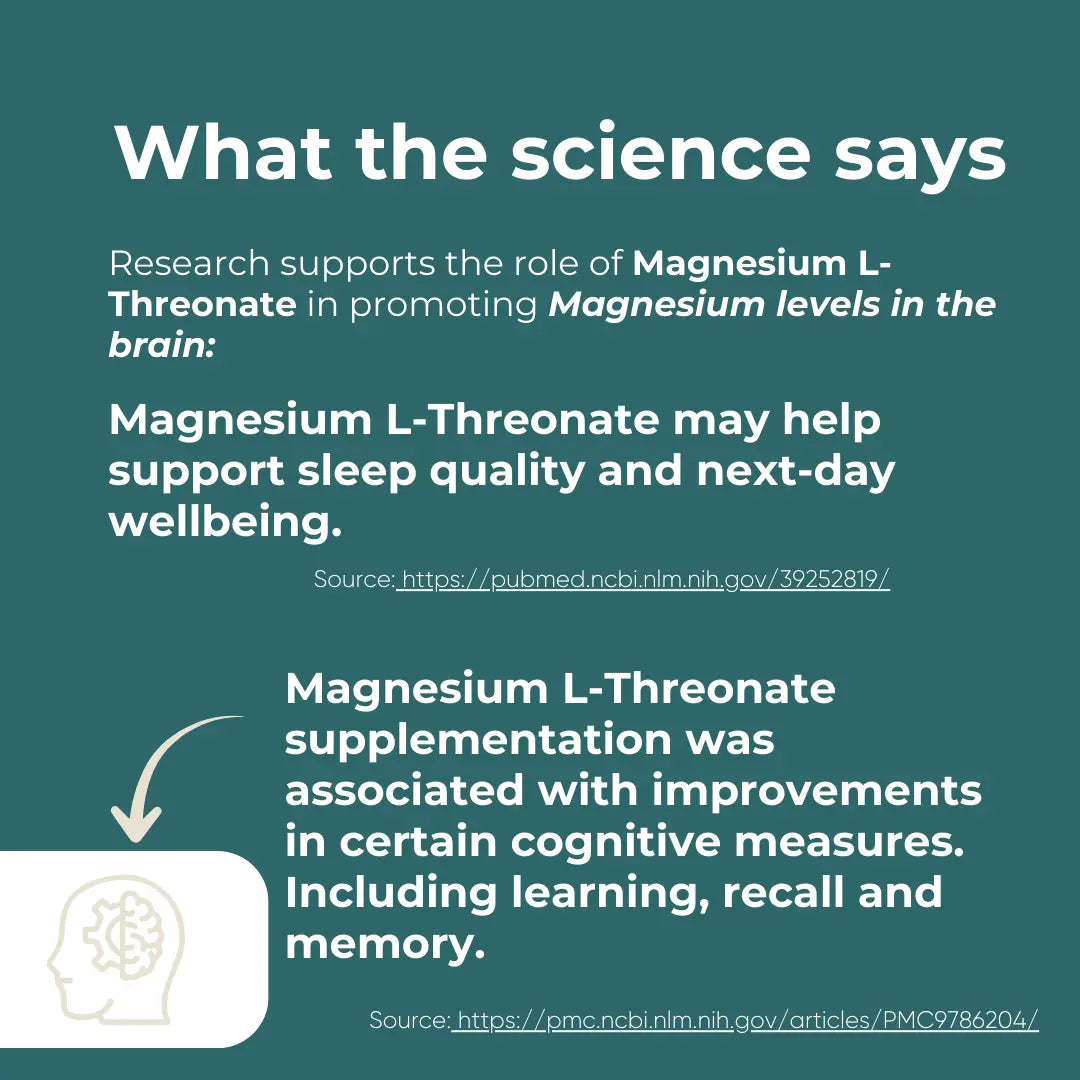 What the science says

Research supports the role of Magnesium L-Threonate in promoting Magnesium levels in the brain:

Magnesium L-Threonate may help support sleep quality and next-day wellbeing.

Source: https://pubmed.ncbi.nlm.nih.gov/39252819/

Magnesium L-Threonate supplementation was associated with improvements in certain cognitive measures. Including learning, recall and memory.

Source: https://pmc.ncbi.nlm.nih.gov/articles/PMC9786204/